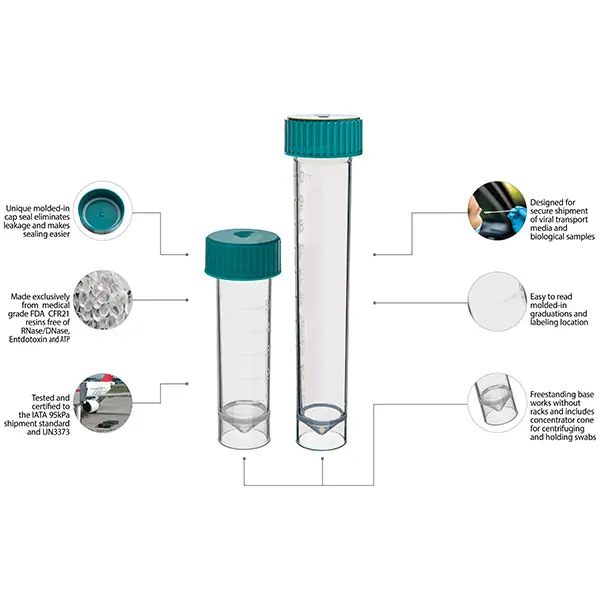 Unique molded-in cap seal eliminates leakage and makes sealing easier

Made exclusively from medical grade FDA CFR21 resins free of RNase/DNase, Entdotoxin and ATP

Tested and certified to the IATA 95kPa shipment standard and UN3373

Designed for secure shipment of viral transport media and biological samples

Easy to read molded-in graduations and labeling location

Freestanding base works without racks and includes concentrator cone for centrifuging and holding swabs